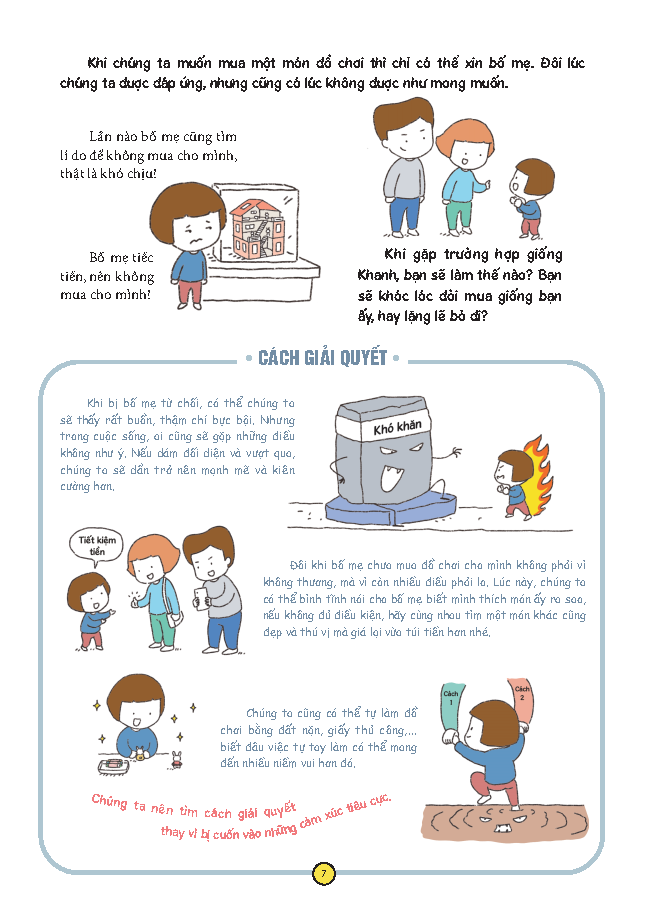 Khi chúng ta muốn mua một món đồ chơi thì chỉ có thể xin bố mẹ. Đôi lúc chúng ta được đáp ứng, nhưng cũng có lúc không được như mong muốn.

Lần nào bố mẹ cũng tìm lí do để không mua cho mình, thật là khó chịu!

Bố mẹ tiếc tiền, nên không mua cho mình!

Khi gặp trường hợp giống Khanh, bạn sẽ làm thế nào? Bạn sẽ khóc lóc đòi mua giống bạn ấy, hay lặng lẽ bỏ đi?

CÁCH GIẢI QUYẾT

Khi bị bố mẹ từ chối, có thể chúng ta sẽ thấy rất buồn, thậm chí bực bội. Nhưng trong cuộc sống, ai cũng sẽ gặp những điều không như ý. Nếu dám đối diện và vượt qua, chúng ta sẽ dần trở nên mạnh mẽ và kiên cường hơn.

Khó khăn

Tiết kiệm tiền

Đôi khi bố mẹ chưa mua đồ chơi cho mình không phải vì không thương, mà vì còn nhiều điều phải lo. Lúc này, chúng ta có thể bình tĩnh nói cho bố mẹ biết mình thích món ấy ra sao, nếu không đủ điều kiện, hãy cùng nhau tìm một món khác cũng đẹp và thú vị mà giá lại vừa túi tiền hơn nhé.

Chúng ta cũng có thể tự làm đồ chơi bằng đất nặn, giấy thủ công,... biết đâu việc tự tay làm có thể mang đến nhiều niềm vui hơn đó.

Cách 1

Cách 2

Chúng ta nên tìm cách giải quyết thay vì bị cuốn vào những cảm xúc tiêu cực.

7